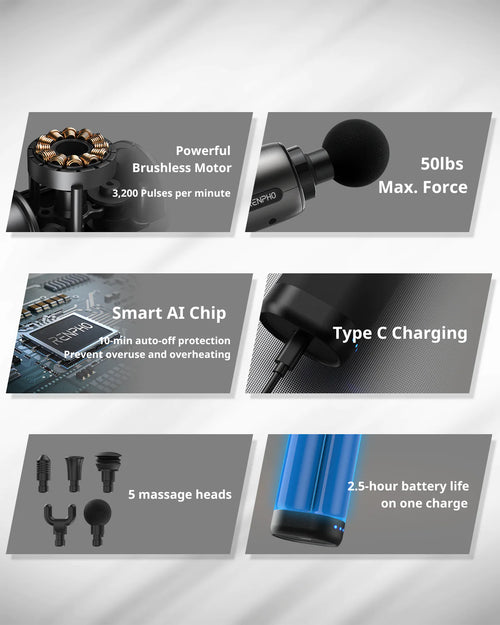 Powerful
Brushless Motor

3,200 Pulses per minute

RENPHO

50lbs
Max. Force

RENPHO

Smart AI Chip

10-min auto-off protection
Prevent overuse and overheating

Type C Charging

5 massage heads

2.5-hour battery life
on one charge