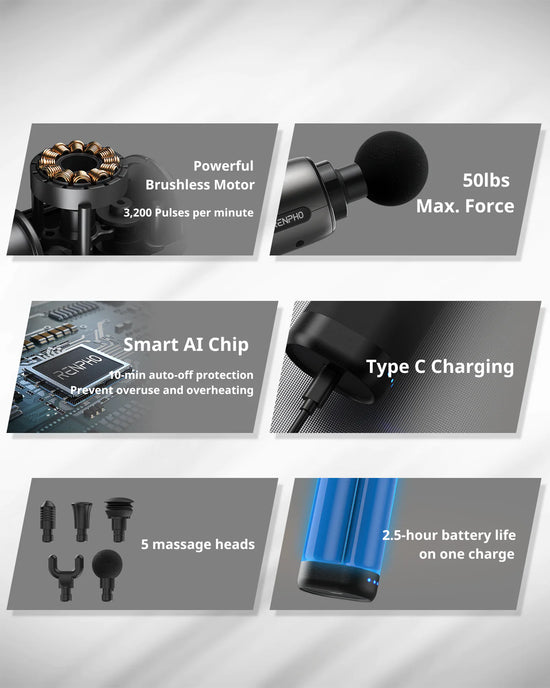 Powerful Brushless Motor

3,200 Pulses per minute

RENPHO

50lbs Max. Force

RENPHO

Smart AI Chip

10-min auto-off protection
Prevent overuse and overheating

Type C Charging

5 massage heads

2.5-hour battery life on one charge